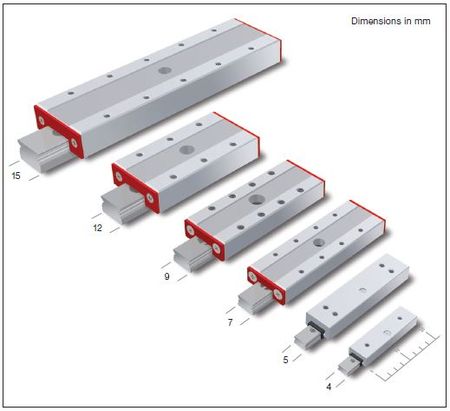 Dimensions in mm

15

12

9

7

5

4